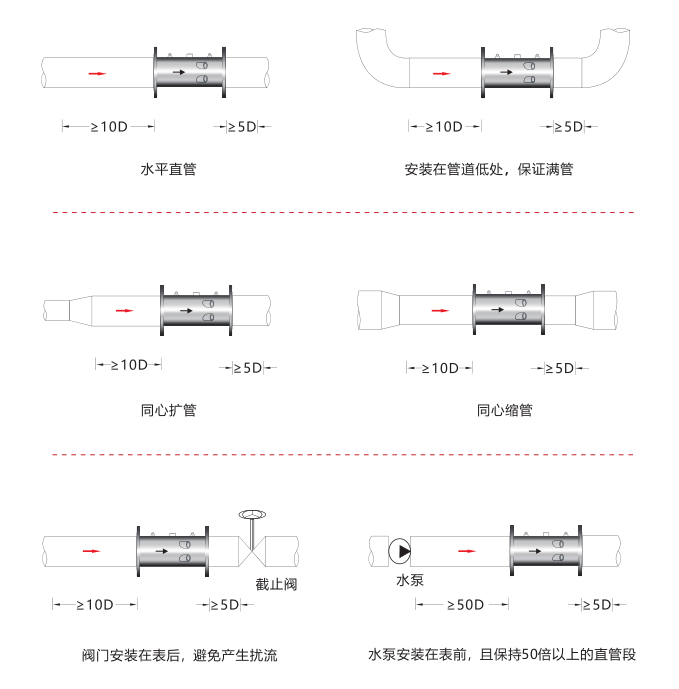 ≥10D
≥5D

水平直管

≥10D
≥5D

安装在管道低处，保证满管

≥10D
≥5D

同心扩管

≥10D
≥5D

同心缩管

截止阀

≥10D
≥5D

阀门安装在表后，避免产生扰流

水泵

≥50D
≥5D

水泵安装在表前，且保持50倍以上的直管段